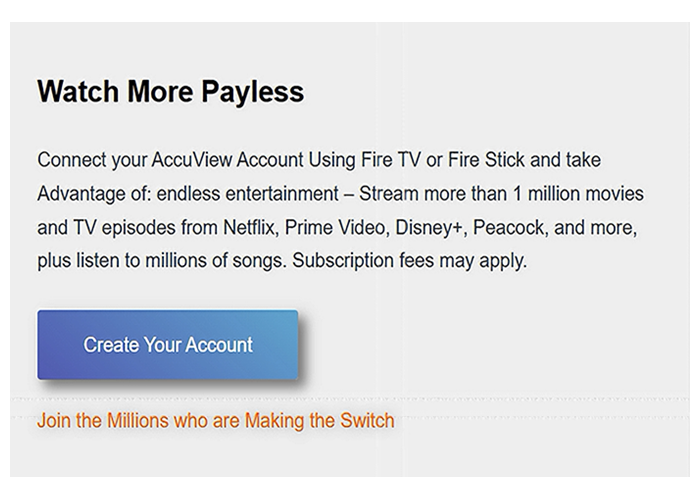 Watch More Payless

Connect your AccuView Account Using Fire TV or Fire Stick and take Advantage of: endless entertainment – Stream more than 1 million movies and TV episodes from Netflix, Prime Video, Disney+, Peacock, and more, plus listen to millions of songs. Subscription fees may apply.

Create Your Account

Join the Millions who are Making the Switch